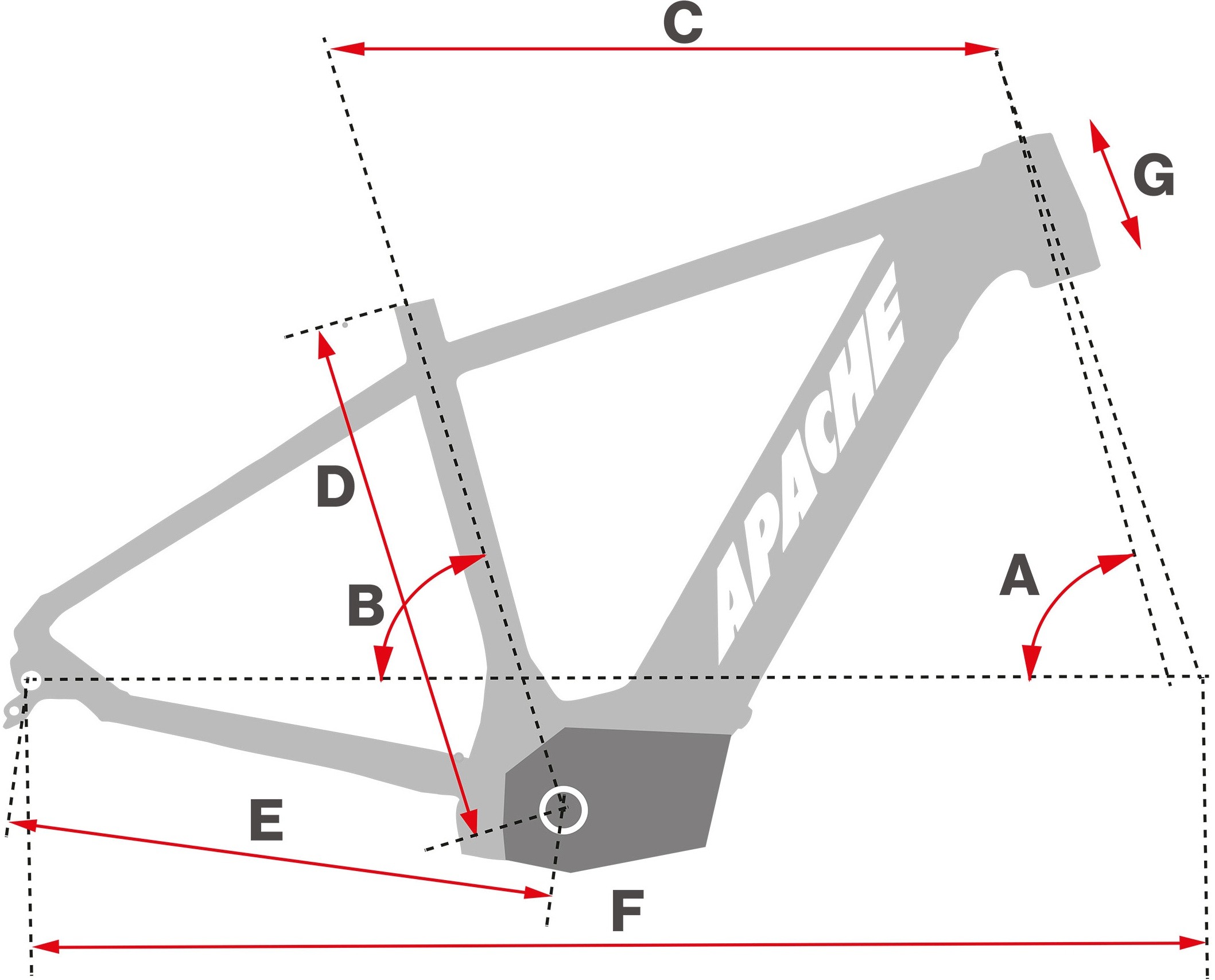 C

G

APACHE

D

B

A

E

F