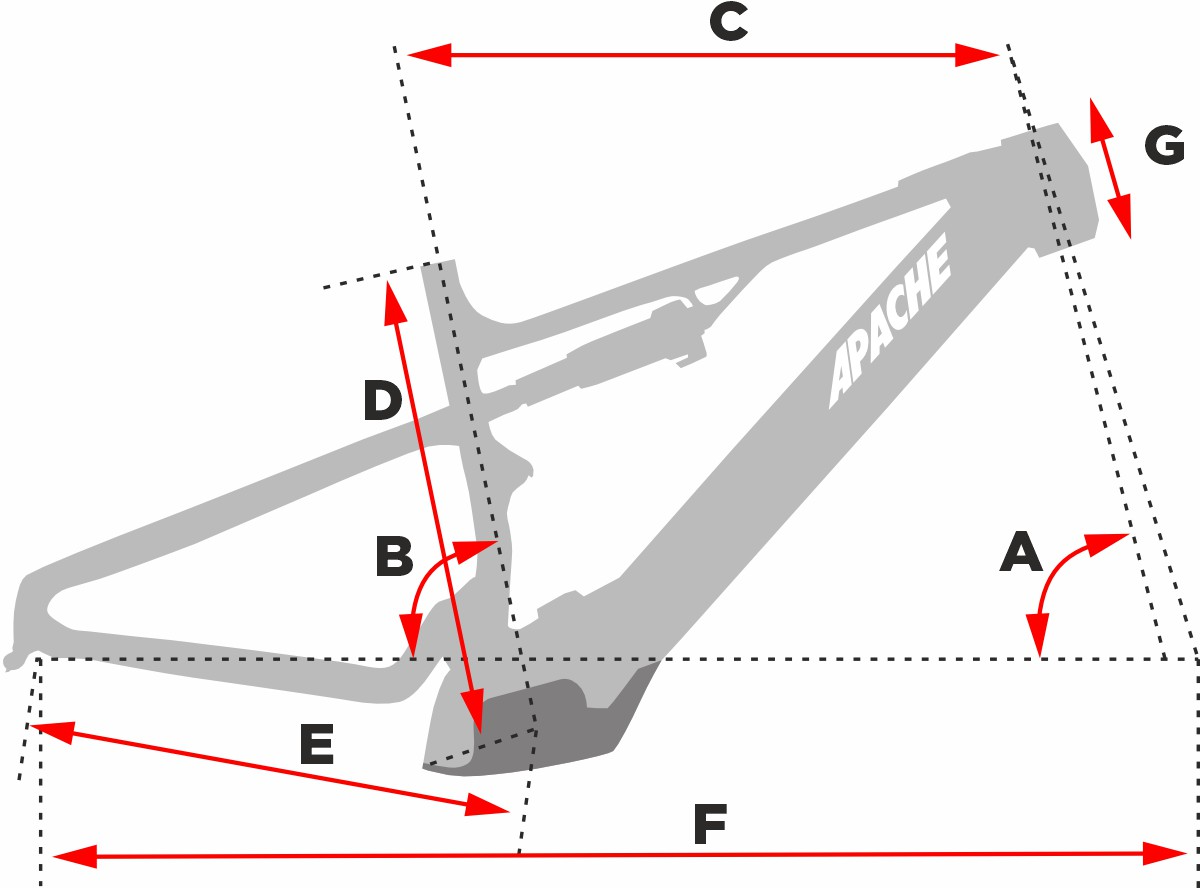 C
G
APACHE
D
B
A
E
F