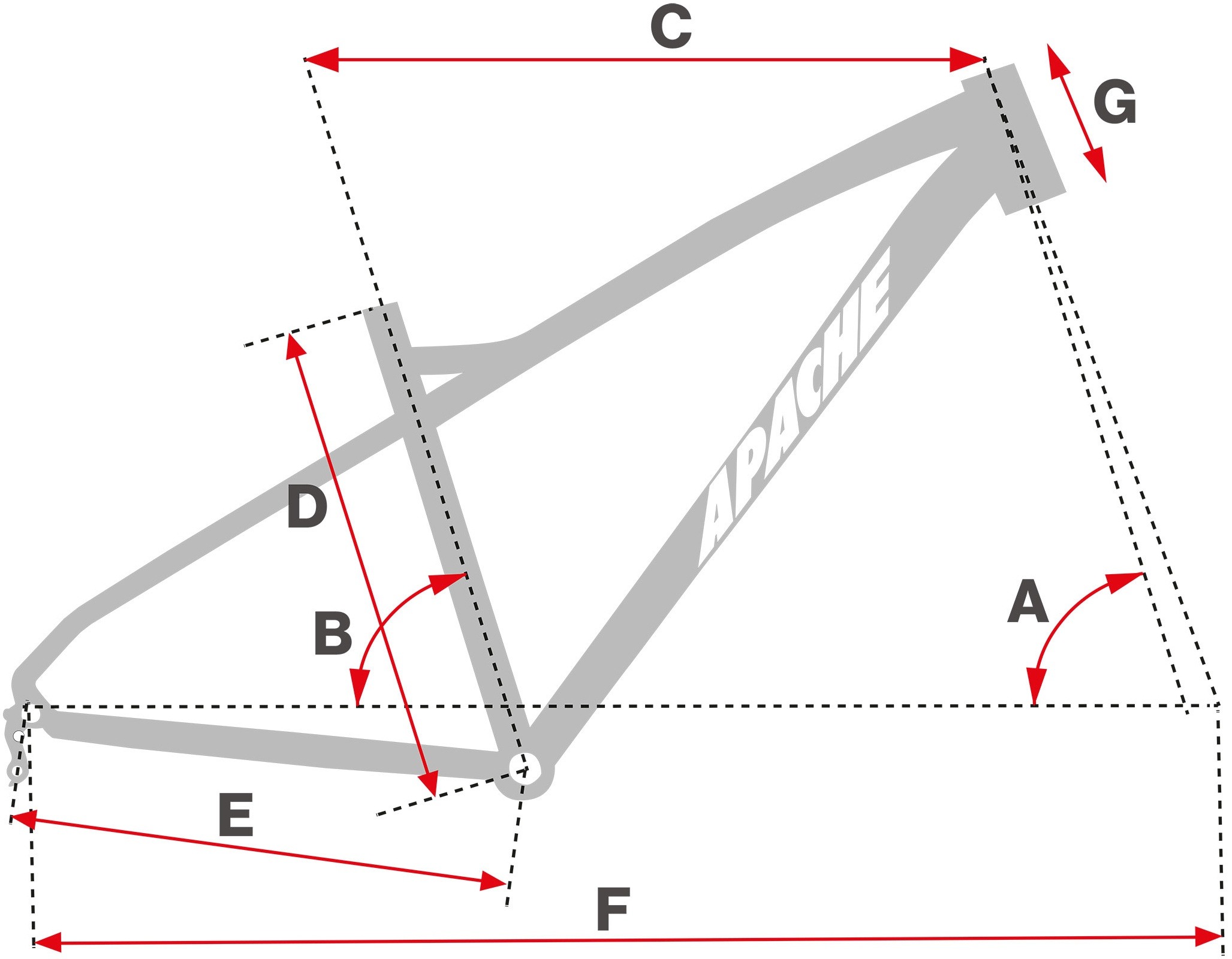 C
G
APACHE
D
B
A
E
F