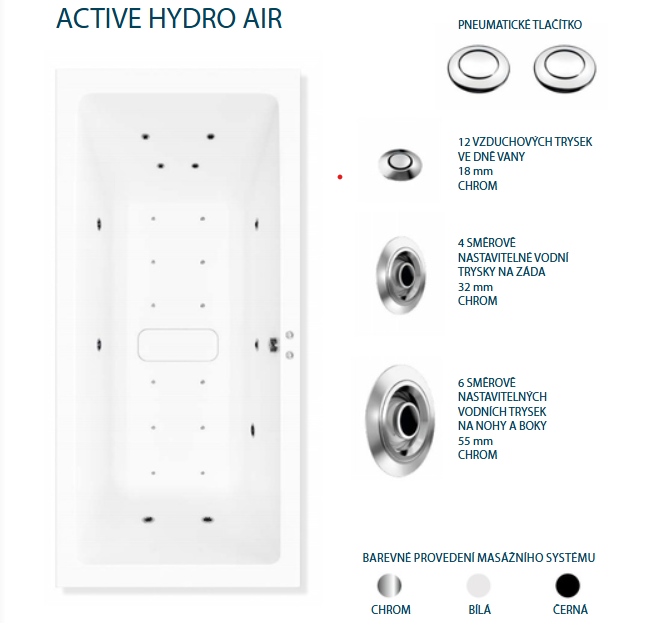 ACTIVE HYDRO AIR

PNEUMATICKÉ TLAČÍTKO

12 VZDUCHOVÝCH TRYSEK VE DNĚ VANY
18 mm
CHROM

4 SMĚROVĚ NASTAVITELNÉ VODNÍ TRYSKY NA ZÁDA
32 mm
CHROM

6 SMĚROVĚ NASTAVITELNÝCH VODNÍCH TRYSEK NA NOHY A BOKY
55 mm
CHROM

BAREVNÉ PROVEDENÍ MASÁŽNÍHO SYSTÉMU

CHROM

BÍLÁ

ČERNÁ